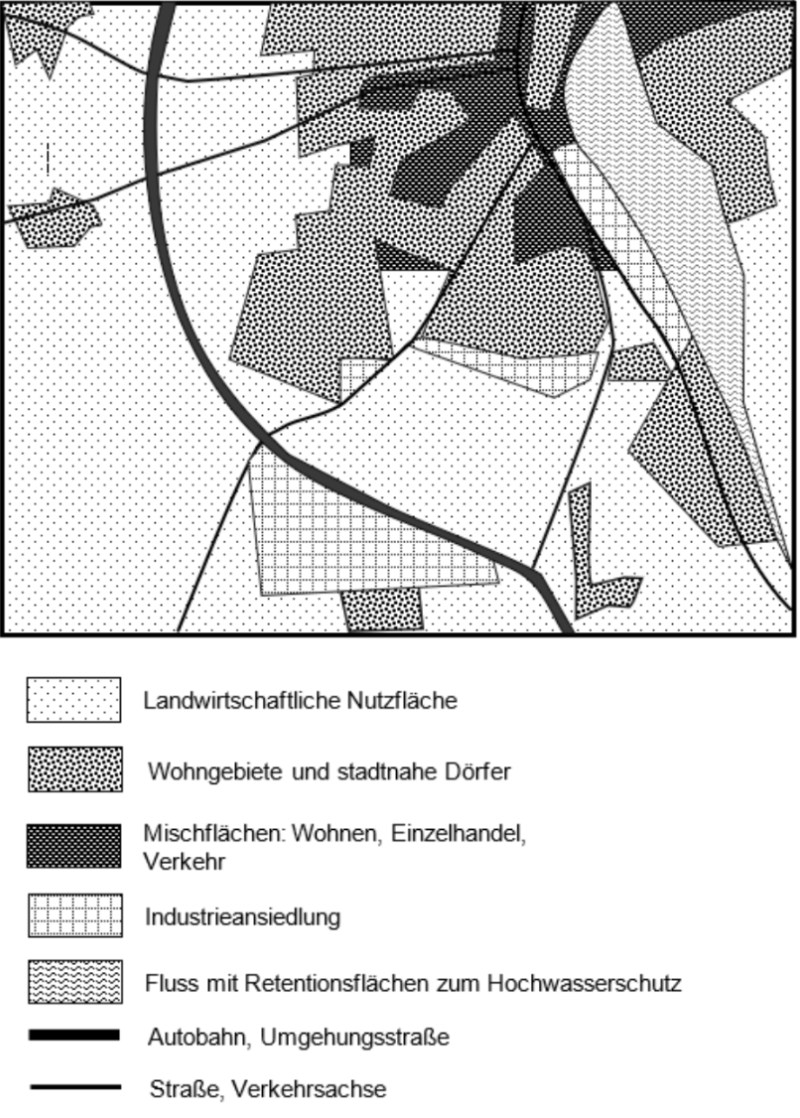 Landwirtschaftliche Nutzfläche

Wohngebiete und stadtnahe Dörfer

Mischflächen: Wohnen, Einzelhandel, Verkehr

Industrieansiedlung

Fluss mit Retentionsflächen zum Hochwasserschutz

Autobahn, Umgehungsstraße

Straße, Verkehrsachse